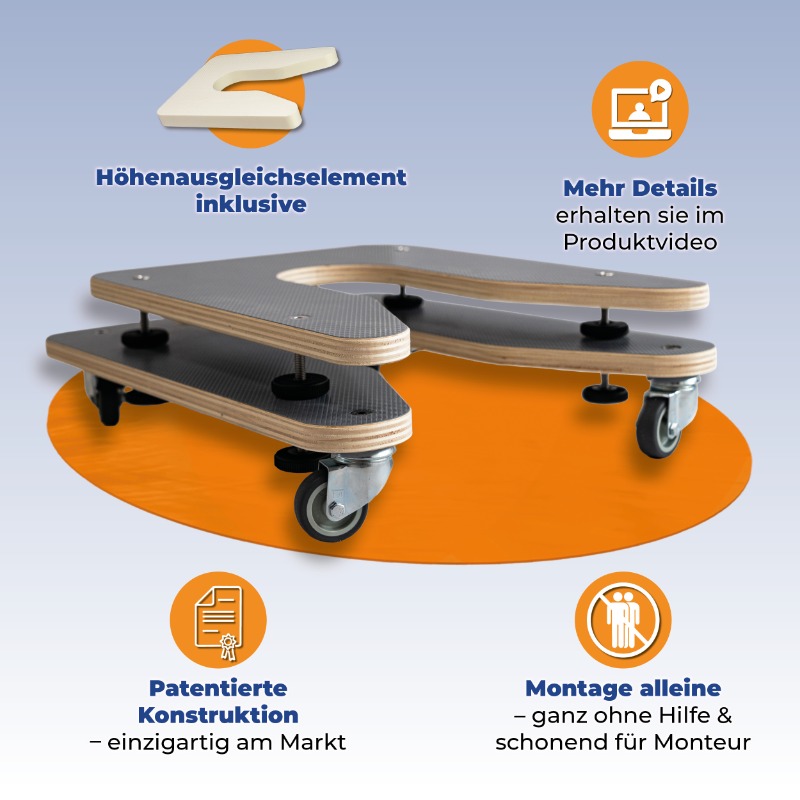 Höhenausgleichselement inklusive

Mehr Details
erhalten sie im Produktvideo

Patentierte Konstruktion
– einzigartig am Markt

Montage alleine
– ganz ohne Hilfe & schonend für Monteur